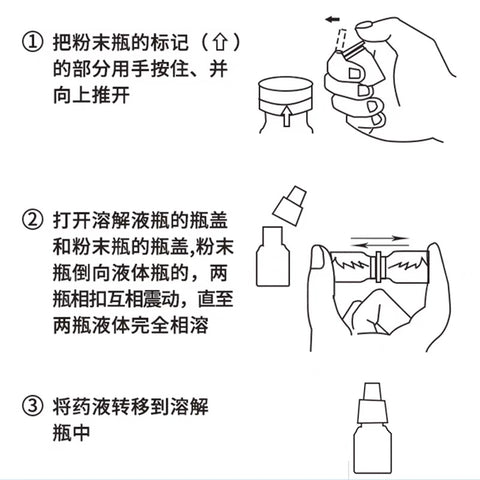 ① 把粉末瓶的标记（⇧）的部分用手按住、并向上推开

② 打开溶解液瓶的瓶盖和粉末瓶的瓶盖,粉末瓶倒向液体瓶的，两瓶相扣互相震动，直至两瓶液体完全相溶

③ 将药液转移到溶解瓶中