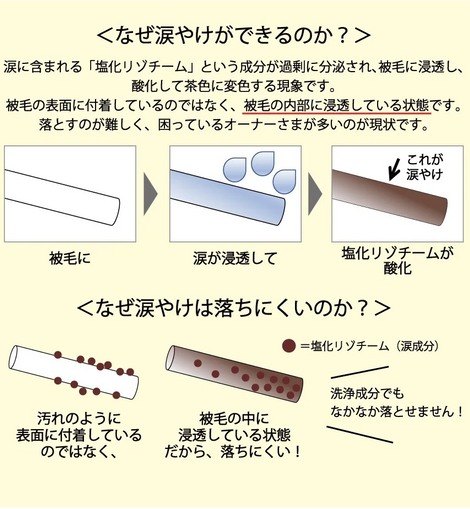 ＜なぜ涙やけができるのか？＞

涙に含まれる「塩化リゾチーム」という成分が過剰に分泌され、被毛に浸透し、酸化して茶色に変色する現象です。
被毛の表面に付着しているのではなく、被毛の内部に浸透している状態です。
落とすのが難しく、困っているオーナーさまが多いのが現状です。

これが涙やけ

被毛に

涙が浸透して

塩化リゾチームが酸化

＜なぜ涙やけは落ちにくいのか？＞

＝塩化リゾチーム（涙成分）

汚れのように表面に付着しているのではなく、

被毛の中に浸透している状態だから、落ちにくい！

洗浄成分でもなかなか落とせません！